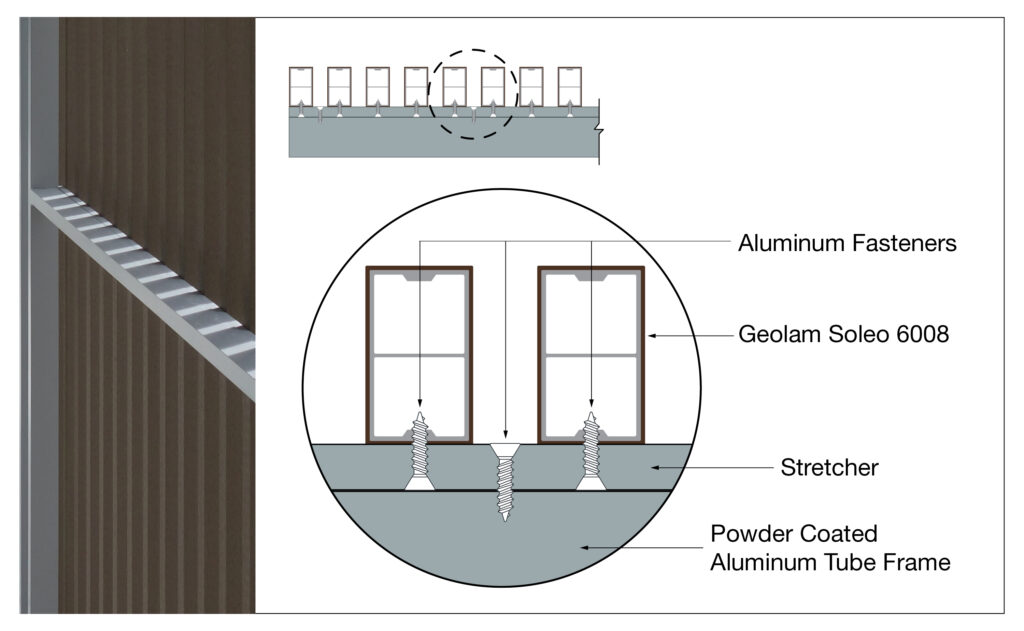 Aluminum Fasteners

Geolam Soleo 6008

Stretcher

Powder Coated
Aluminum Tube Frame